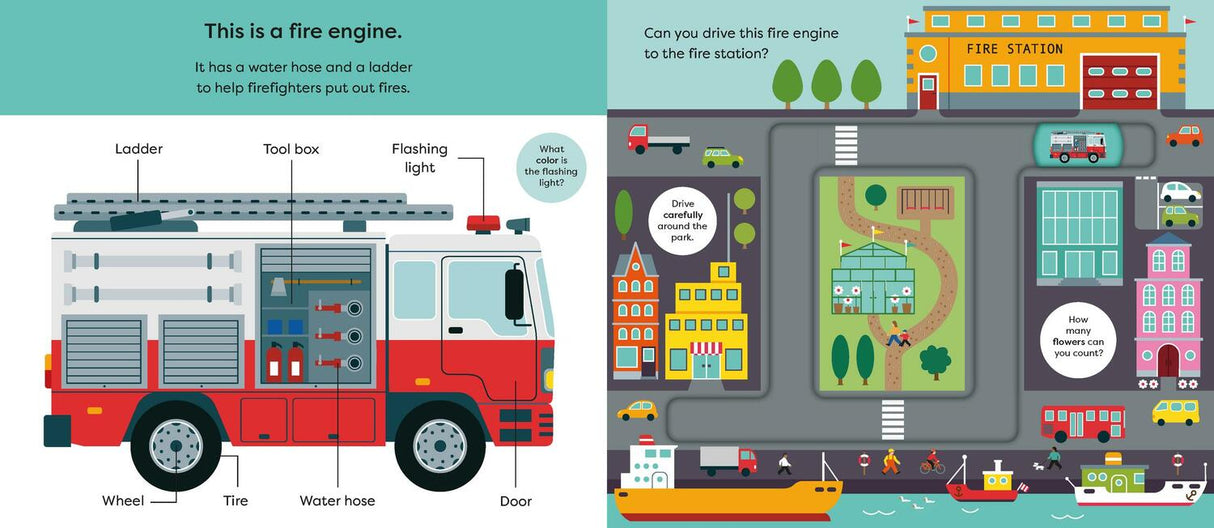 This is a fire engine.

It has a water hose and a ladder to help firefighters put out fires.

Ladder

Tool box

Flashing light

What color is the flashing light?

Wheel

Tire

Water hose

Door

Can you drive this fire engine to the fire station?

FIRE STATION

Drive carefully around the park.

How many flowers can you count?